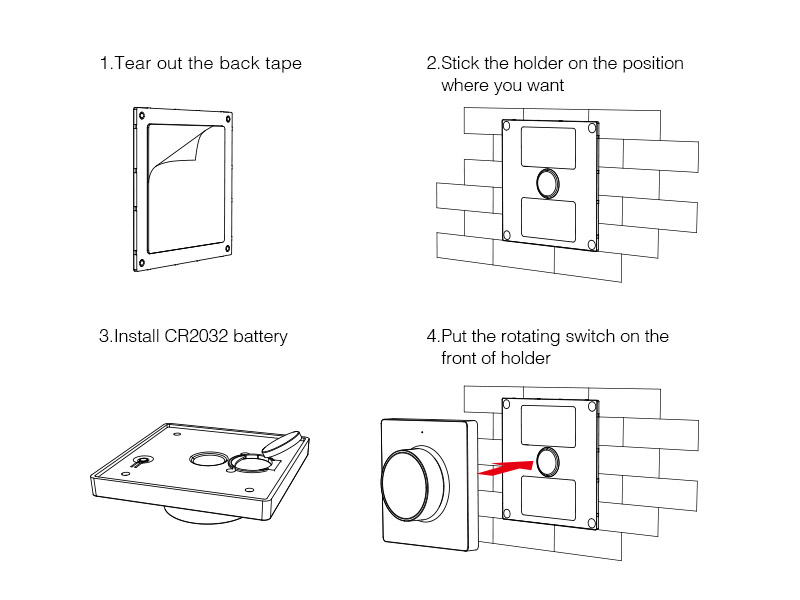 1.Tear out the back tape

2.Stick the holder on the position where you want

3.Install CR2032 battery

4.Put the rotating switch on the front of holder